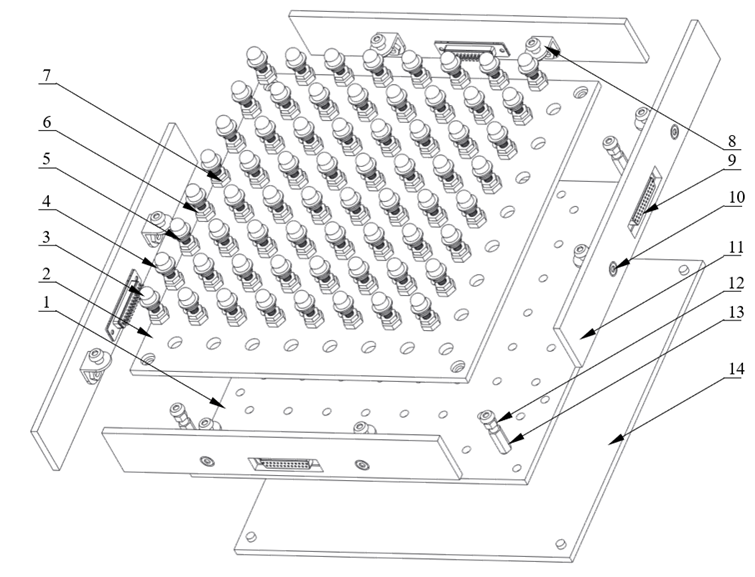 7
6
5
4
3
2
1
8
9
10
11
12
13
14